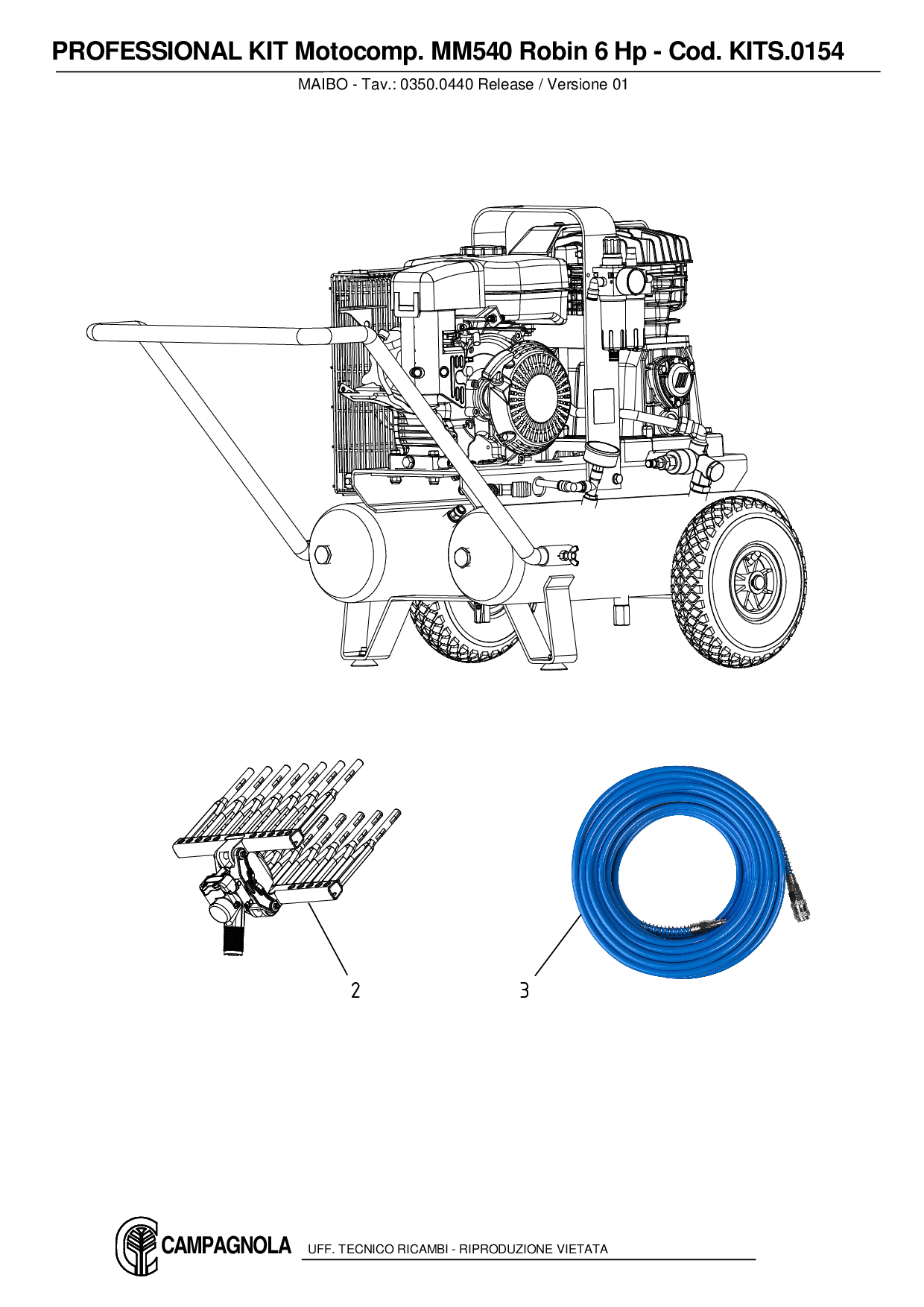 PROFESSIONAL KIT Motocomp. MM540 Robin 6 Hp - Cod. KITS.0154

MAIBO - Tav.: 0350.0440 Release / Versione 01

2

3

CAMPAGNOLA

UFF. TECNICO RICAMBI - RIPRODUZIONE VIETATA